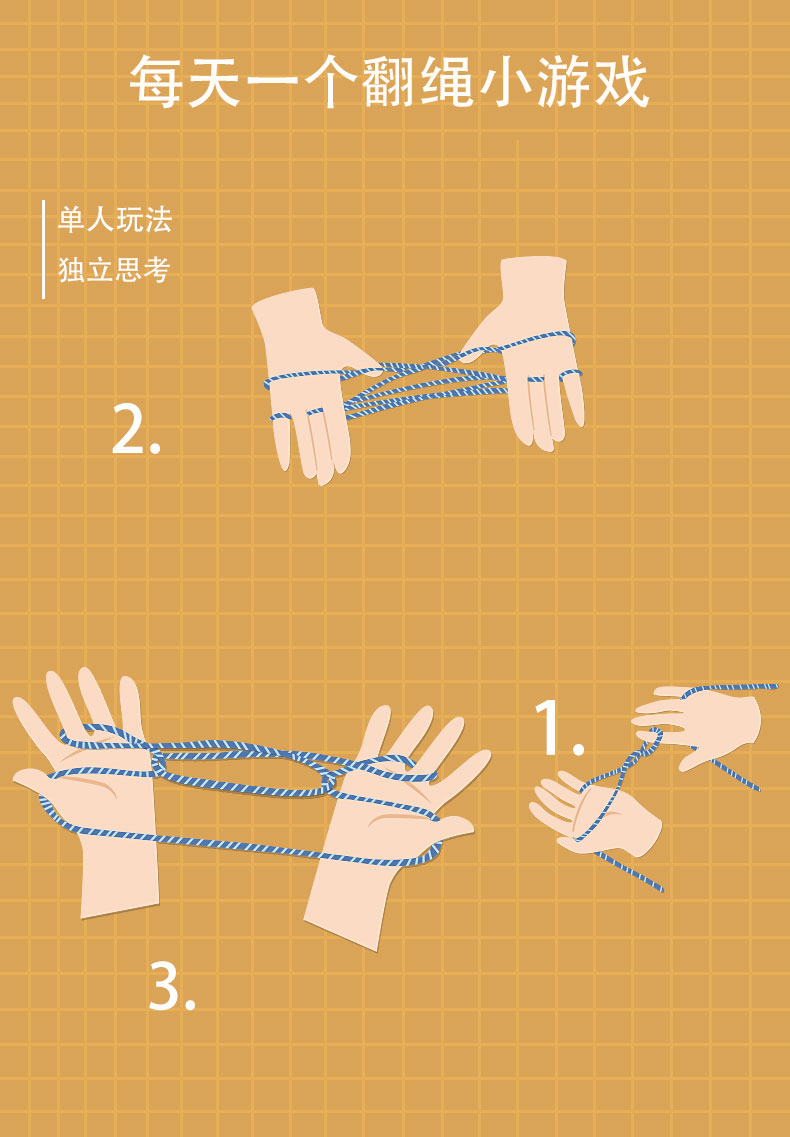 每天一个翻绳小游戏

单人玩法
独立思考

2.

1.

3.